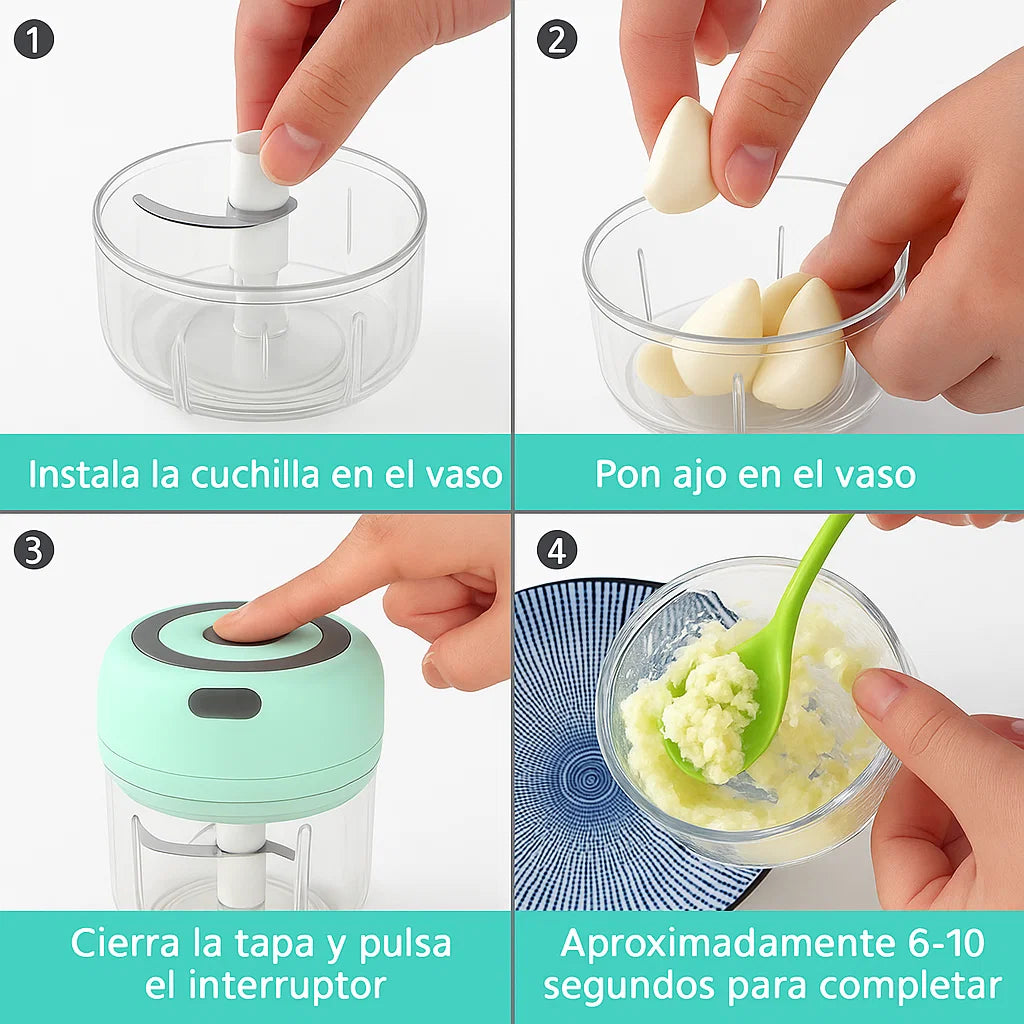 1
Instala la cuchilla en el vaso

2
Pon ajo en el vaso

3
Cierra la tapa y pulsa el interruptor

4
Aproximadamente 6-10 segundos para completar